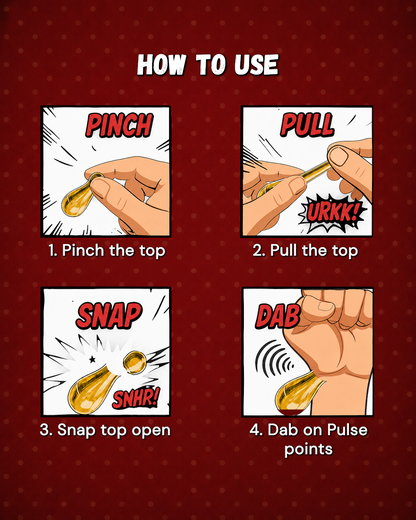 HOW TO USE

PINCH

1. Pinch the top

PULL

URKK!

2. Pull the top

SNAP

SNHR!

3. Snap top open

DAB

4. Dab on Pulse points