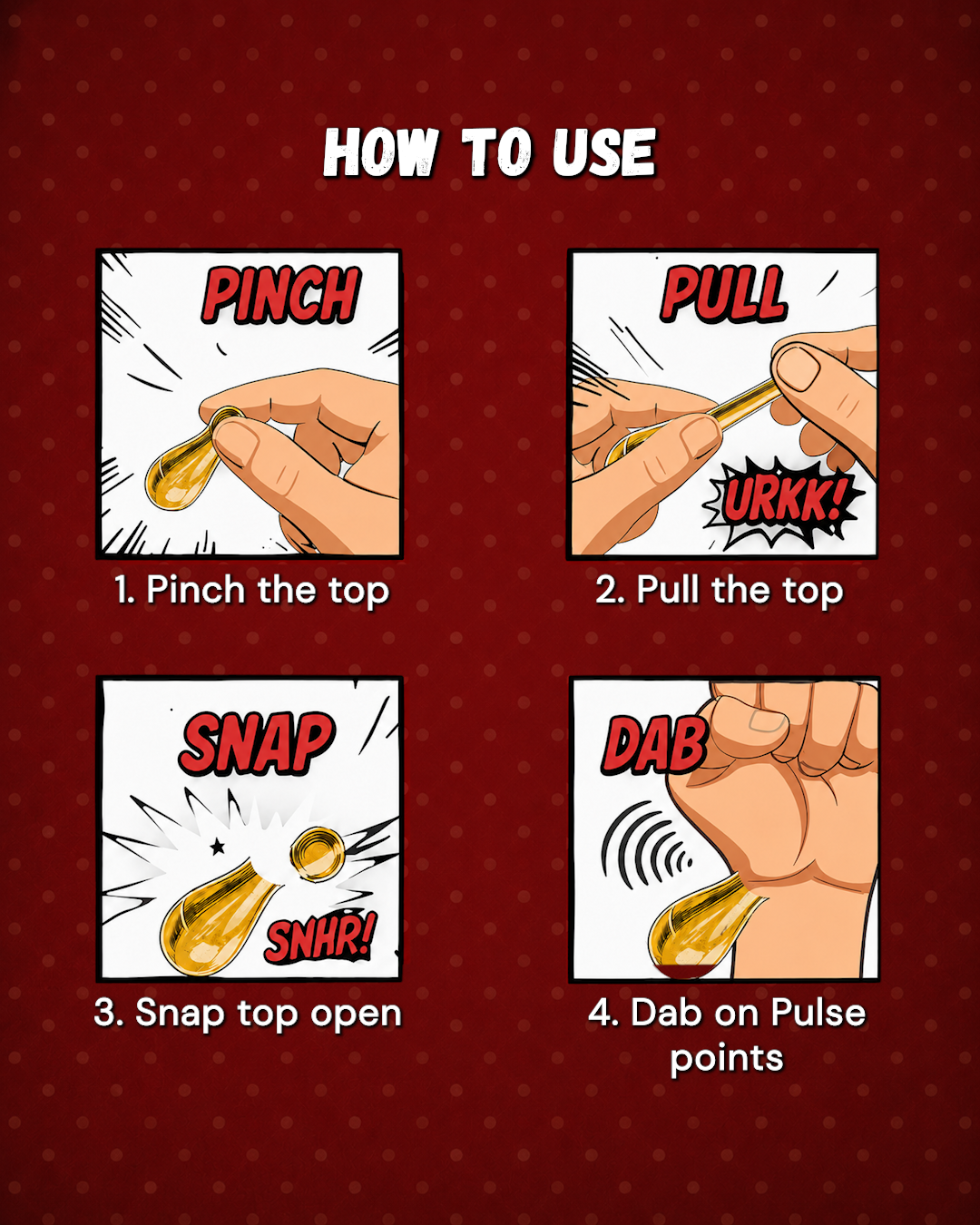 HOW TO USE

PINCH

1. Pinch the top

PULL

URKK!

2. Pull the top

SNAP

SNHR!

3. Snap top open

DAB

4. Dab on Pulse points